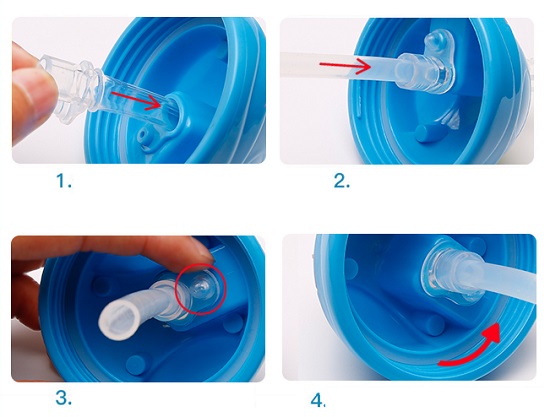 1.

2.

3.

4.