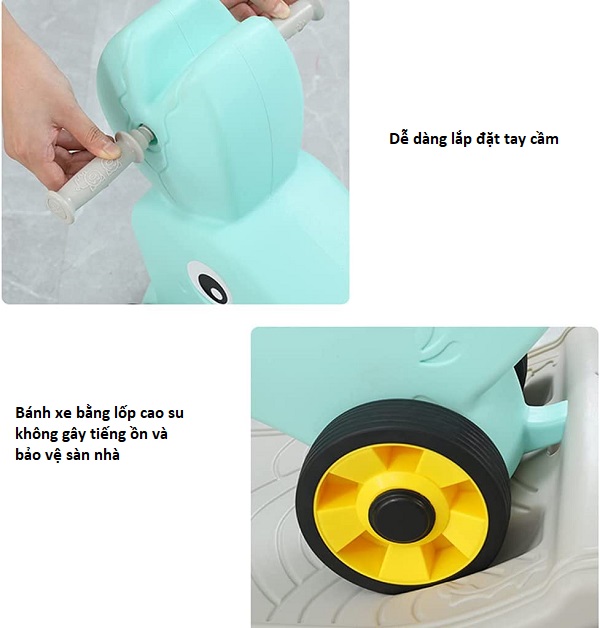 Dễ dàng lắp đặt tay cầm

Bánh xe bằng lốp cao su không gây tiếng ồn và bảo vệ sàn nhà