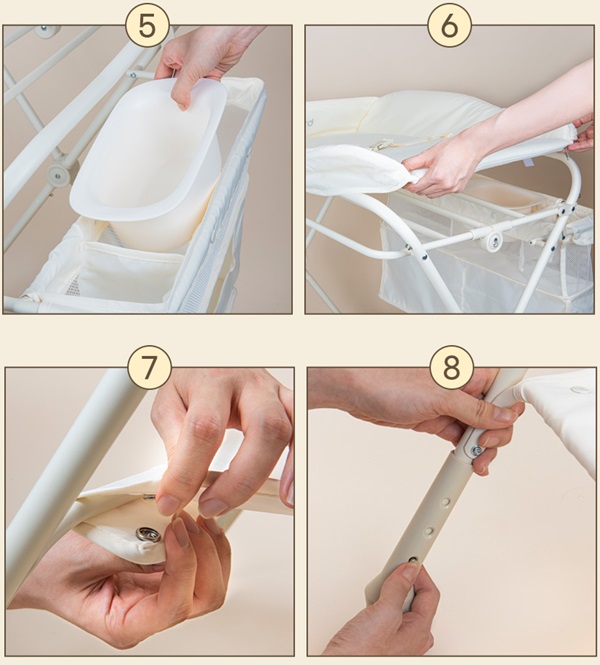 5

6

7

8