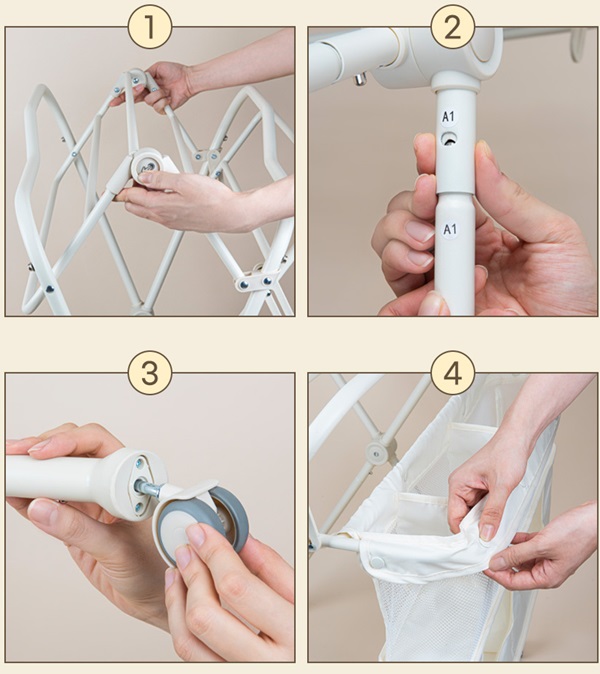 1

2

A1

A1

3

4