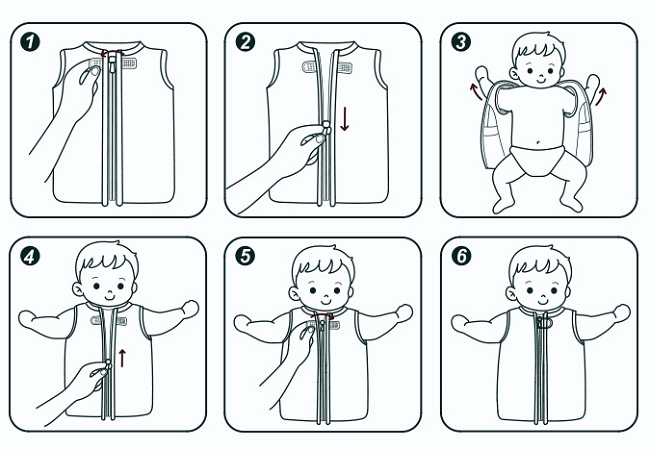 1

2

3

4

5

6