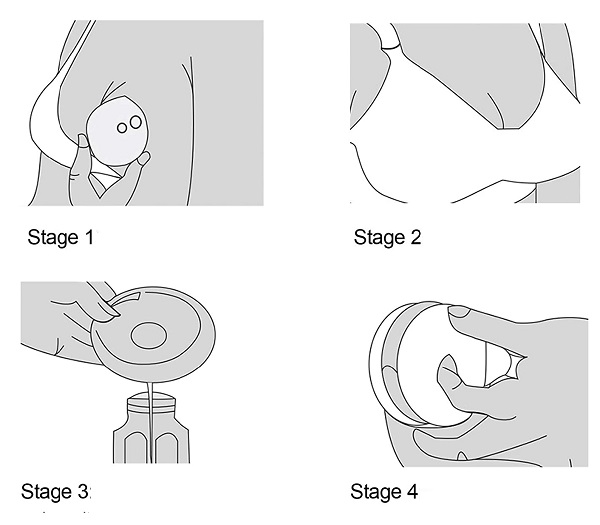 Stage 1

Stage 2

Stage 3:

Stage 4