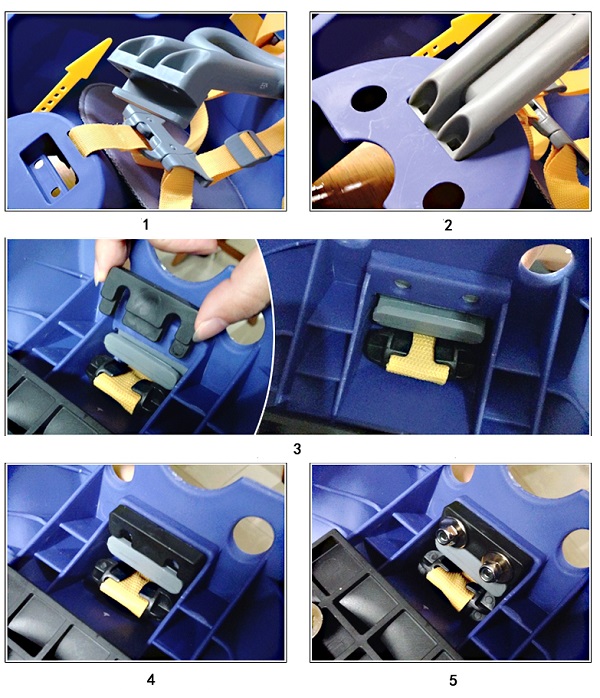 1

2

3

4

5