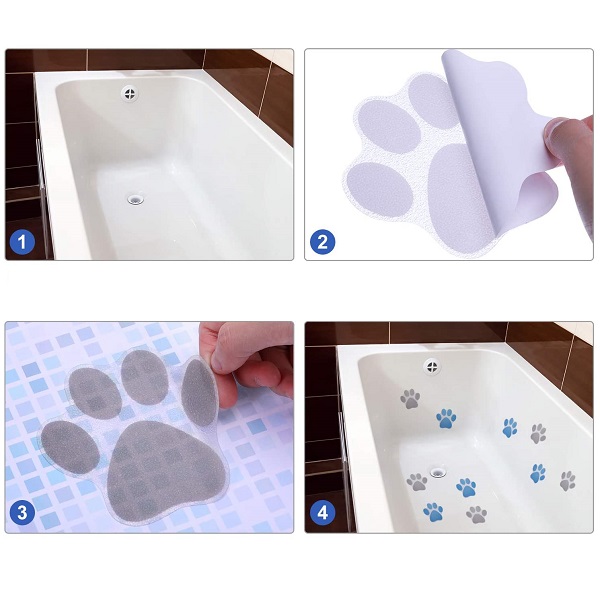 1

2

3

4