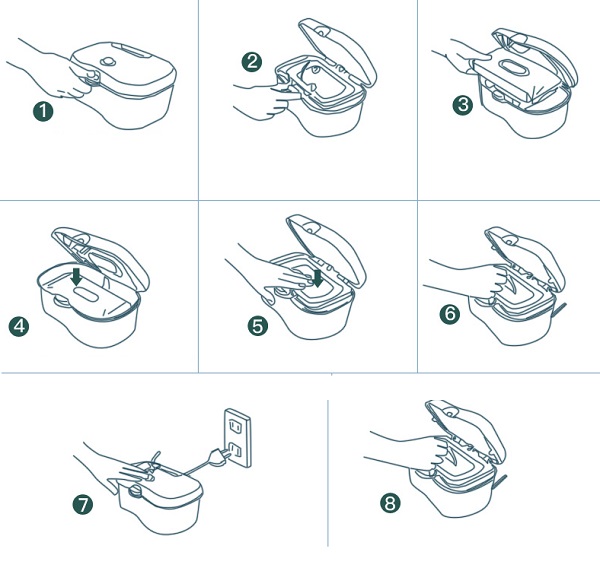 1

2

3

4

5

6

7

8